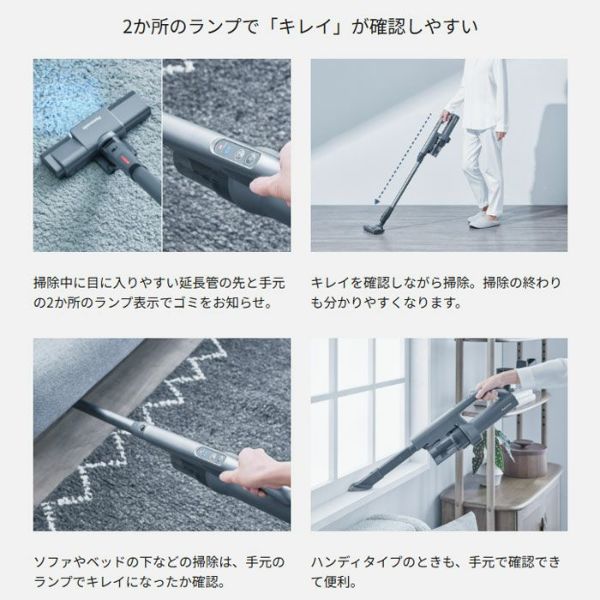 2か所のランプで「キレイ」が確認しやすい

掃除中に目に入りやすい延長管の先と手元の2か所のランプ表示でゴミをお知らせ。

キレイを確認しながら掃除。掃除の終わりも分かりやすくなります。

ソファやベッドの下などの掃除は、手元のランプでキレイになったか確認。

ハンディタイプのときも、手元で確認できて便利。