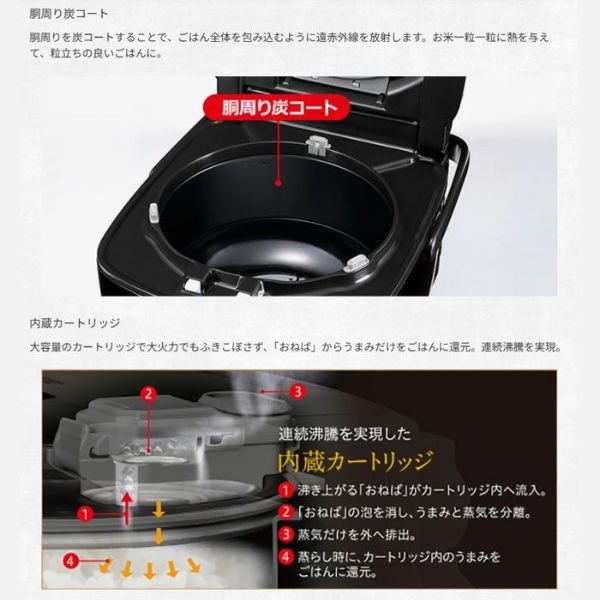 胴周り炭コート

胴周りを炭コートすることで、ごはん全体を包み込むように遠赤外線を放射します。お米一粒一粒に熱を与えて、粒立ちの良いごはんに。

胴周り炭コート

内蔵カートリッジ

大容量のカートリッジで大火力でもふきこぼさず、「おねば」からうまみだけをごはんに還元。連続沸騰を実現。

2

3

1

4

連続沸騰を実現した
内蔵カートリッジ

1 沸き上がる「おねば」がカートリッジ内へ流入。
2 「おねば」の泡を消し、うまみと蒸気を分離。
3 蒸気だけを外へ排出。
4 蒸らし時に、カートリッジ内のうまみをごはんに還元。