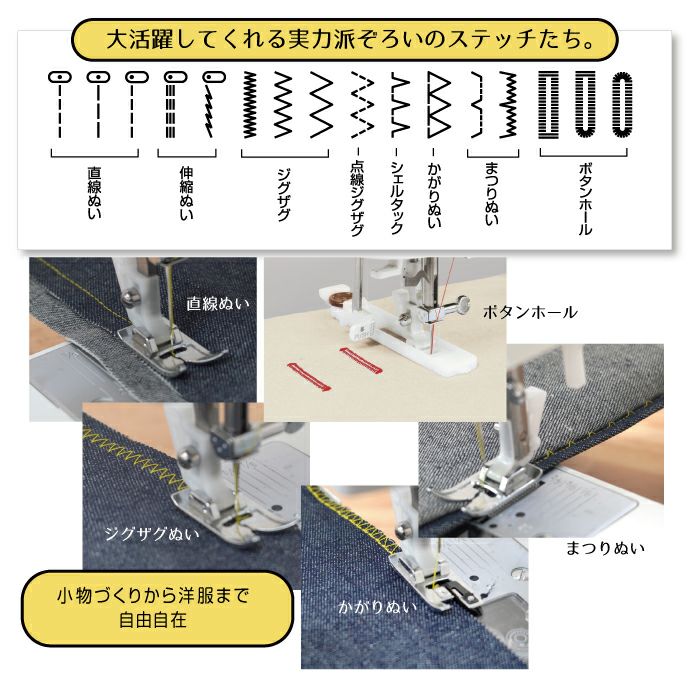 大活躍してくれる実力派ぞろいのステッチたち。

直線ぬい

伸縮ぬい

ジグザグ

点線ジグザグ

シェルタック

かがりぬい

まつりぬい

ボタンホール

直線ぬい

ボタンホール

ジグザグぬい

まつりぬい

かがりぬい

小物づくりから洋服まで
自由自在