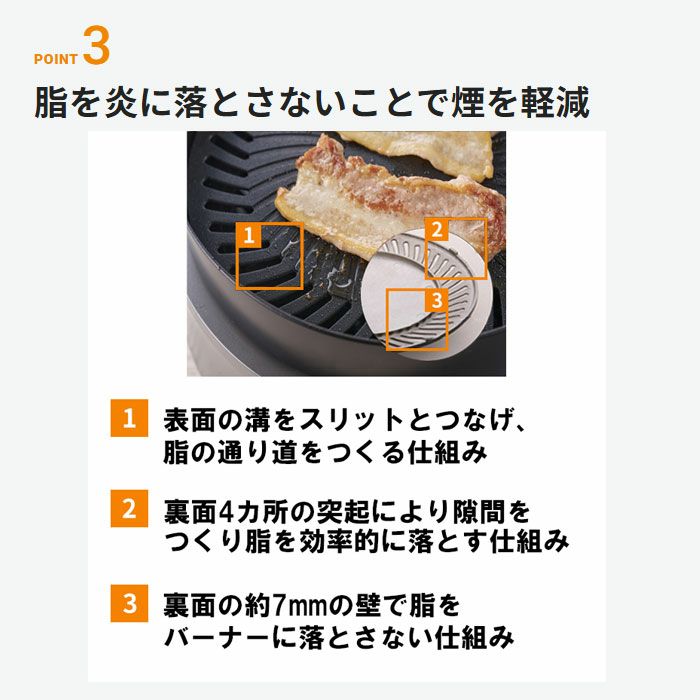 POINT 3
脂を炎に落とさないことで煙を軽減

1
2
3

1 表面の溝をスリットとつなげ、脂の通り道をつくる仕組み

2 裏面4カ所の突起により隙間をつくり脂を効率的に落とす仕組み

3 裏面の約7mmの壁で脂をバーナーに落とさない仕組み