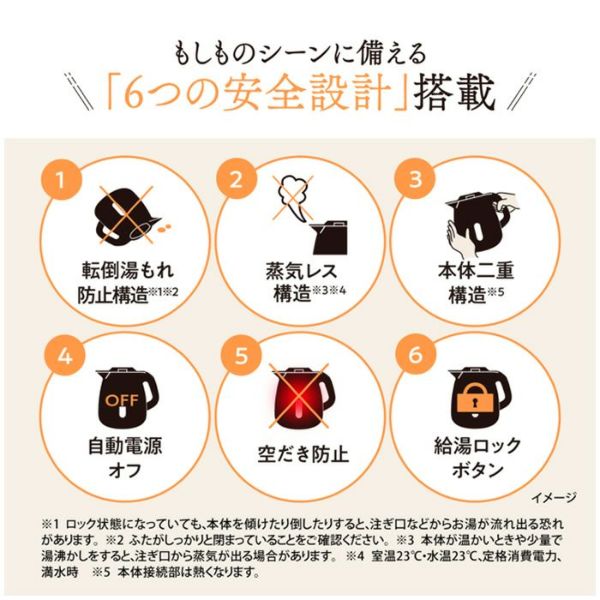 もしものシーンに備える
「6つの安全設計」搭載

1
転倒湯もれ防止構造※1※2

2
蒸気レス構造※3※4

3
本体二重構造※5

4
OFF
自動電源オフ

5
空だき防止

6
給湯ロックボタン

イメージ

※1 ロック状態になっていても、本体を傾けたり倒したりすると、注ぎ口などからお湯が流れ出る恐れがあります。 ※2 ふたがしっかりと閉まっていることをご確認ください。 ※3 本体が温かいときや少量で湯沸かしをすると、注ぎ口から蒸気が出る場合があります。 ※4 室温23℃・水温23℃、定格消費電力、満水時 ※5 本体接続部は熱くなります。