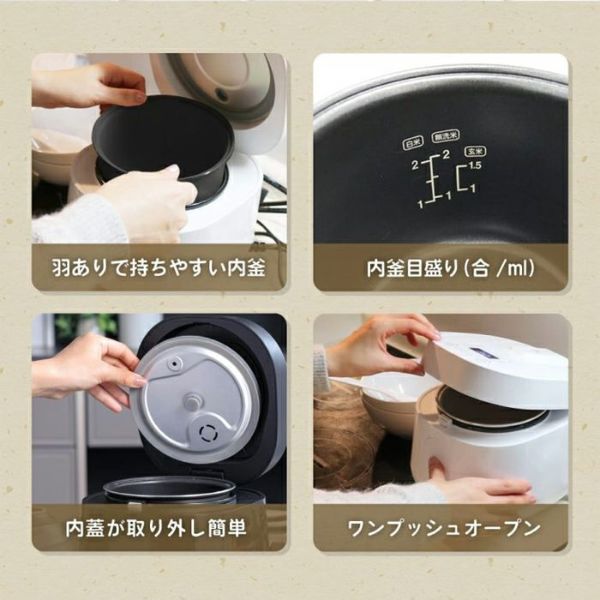 羽ありで持ちやすい内釜

白米 無洗米 玄米
2 2 1.5
1 1 1

内釜目盛り(合 /ml)

内蓋が取り外し簡単

ワンプッシュオープン