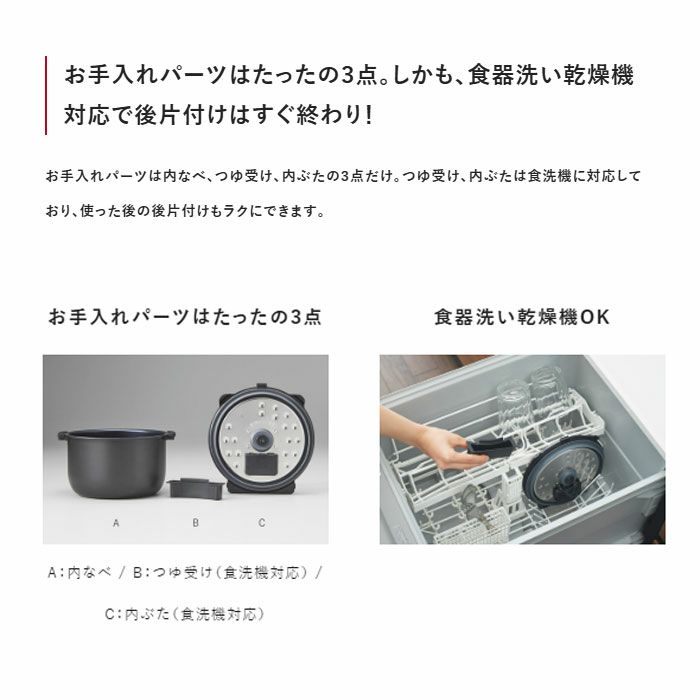 お手入れパーツはたったの3点。しかも、食器洗い乾燥機対応で後片付けはすぐ終わり!

お手入れパーツは内なべ、つゆ受け、内ぶたの3点だけ。つゆ受け、内ぶたは食洗機に対応しており、使った後の後片付けもラクにできます。

お手入れパーツはたったの3点

A B C

A:内なべ / B:つゆ受け(食洗機対応) / C:内ぶた(食洗機対応)

食器洗い乾燥機OK