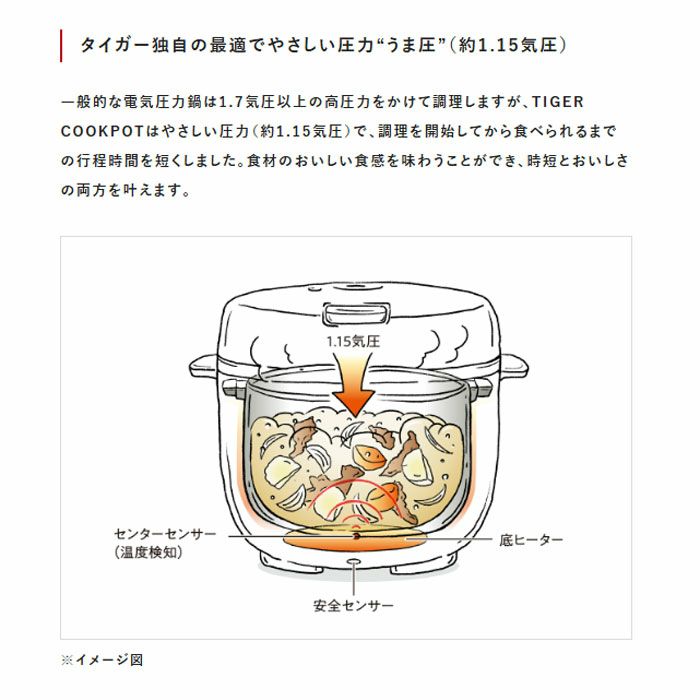 タイガー独自の最適でやさしい圧力“うま圧”（約1.15気圧）

一般的な電気圧力鍋は1.7気圧以上の高圧力をかけて調理しますが、TIGER COOKPOTはやさしい圧力（約1.15気圧）で、調理を開始してから食べられるまでの行程時間を短くしました。食材のおいしい食感を味わうことができ、時短とおいしさの両方を叶えます。

1.15気圧

センターセンサー
（温度検知）

底ヒーター

安全センサー

※イメージ図