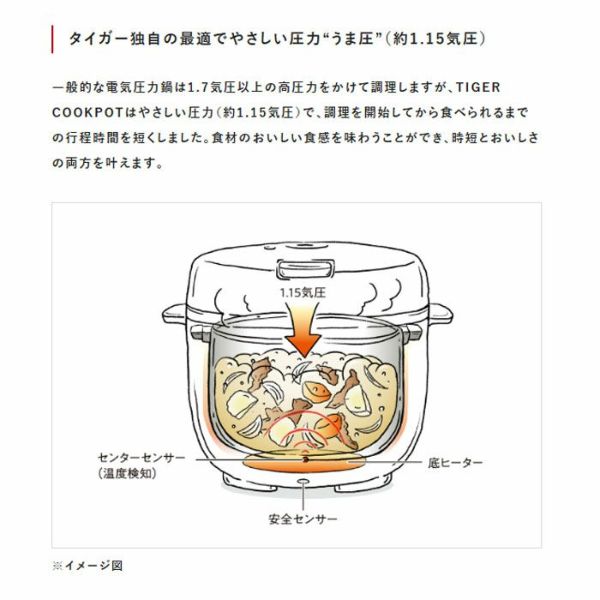 タイガー独自の最適でやさしい圧力“うま圧”（約1.15気圧）

一般的な電気圧力鍋は1.7気圧以上の高圧力をかけて調理しますが、TIGER COOKPOTはやさしい圧力（約1.15気圧）で、調理を開始してから食べられるまでの行程時間を短くしました。食材のおいしい食感を味わうことができ、時短とおいしさの両方を叶えます。

1.15気圧

センターセンサー
（温度検知）

底ヒーター

安全センサー

※イメージ図