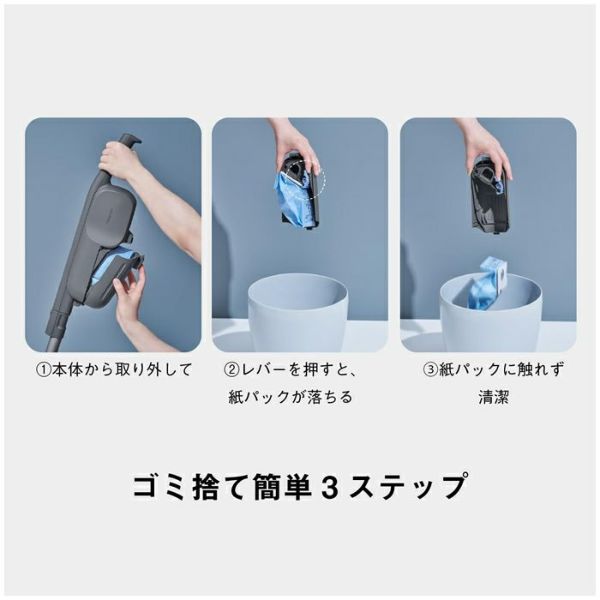 ①本体から取り外して

②レバーを押すと、紙パックが落ちる

③紙パックに触れず清潔

ゴミ捨て簡単３ステップ