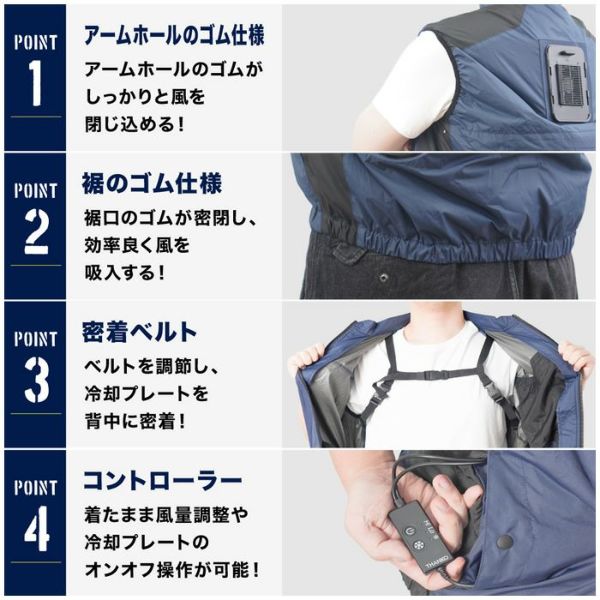 POINT
1

アームホールのゴム仕様

アームホールのゴムがしっかりと風を閉じ込める！

POINT
2

裾のゴム仕様

裾口のゴムが密閉し、効率良く風を吸入する！

POINT
3

密着ベルト

ベルトを調節し、冷却プレートを背中に密着！

POINT
4

コントローラー

着たまま風量調整や冷却プレートのオンオフ操作が可能！

THANKO