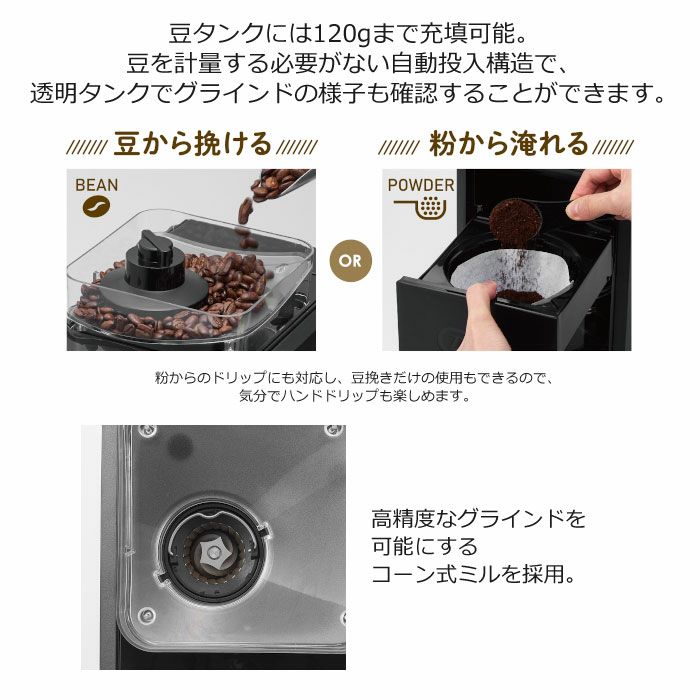 豆タンクには120gまで充填可能。
豆を計量する必要がない自動投入構造で、
透明タンクでグラインドの様子も確認することができます。

豆から挽ける

BEAN

OR

粉から淹れる

POWDER

粉からのドリップにも対応し、豆挽きだけの使用もできるので、
気分でハンドドリップも楽しめます。

高精度なグラインドを
可能にする
コーン式ミルを採用。