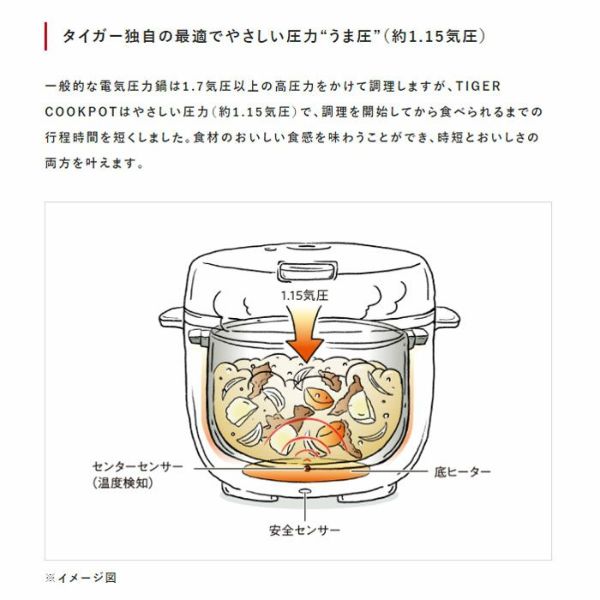 タイガー独自の最適でやさしい圧力“うま圧”（約1.15気圧）

一般的な電気圧力鍋は1.7気圧以上の高圧力をかけて調理しますが、TIGER COOKPOTはやさしい圧力（約1.15気圧）で、調理を開始してから食べられるまでの行程時間を短くしました。食材のおいしい食感を味わうことができ、時短とおいしさの両方を叶えます。

1.15気圧

センターセンサー
（温度検知）

底ヒーター

安全センサー

※イメージ図