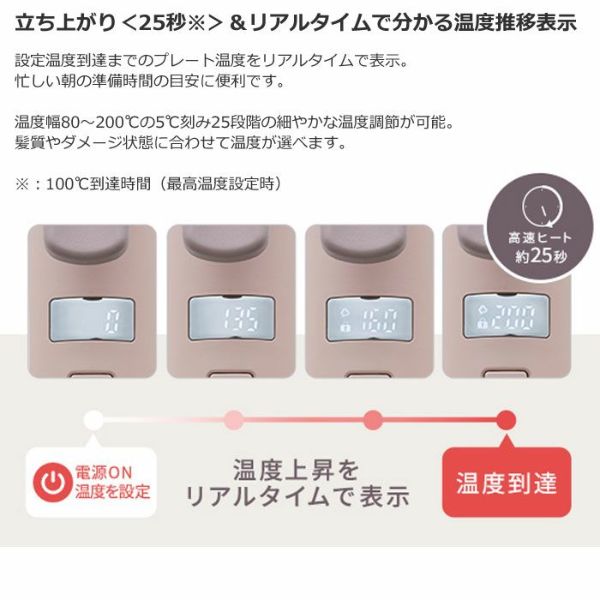 立ち上がり＜25秒※＞＆リアルタイムで分かる温度推移表示

設定温度到達までのプレート温度をリアルタイムで表示。
忙しい朝の準備時間の目安に便利です。

温度幅80～200℃の5℃刻み25段階の細やかな温度調節が可能。
髪質やダメージ状態に合わせて温度が選べます。

※：100℃到達時間（最高温度設定時）

高速ヒート
約25秒

0

135

160

200

電源ON
温度を設定

温度上昇を
リアルタイムで表示

温度到達