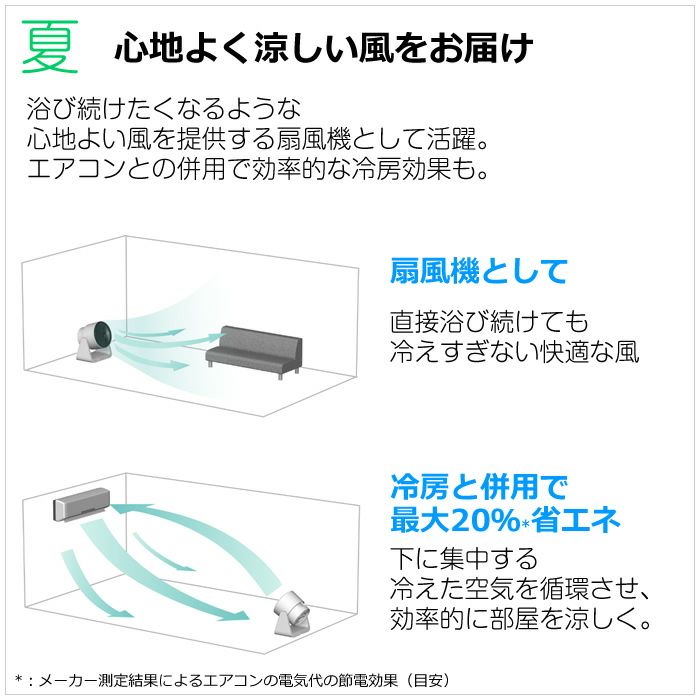 夏 心地よく涼しい風をお届け

浴び続けたくなるような
心地よい風を提供する扇風機として活躍。
エアコンとの併用で効率的な冷房効果も。

扇風機として

直接浴び続けても
冷えすぎない快適な風

冷房と併用で
最大20%*省エネ

下に集中する
冷えた空気を循環させ、
効率的に部屋を涼しく。

*：メーカー測定結果によるエアコンの電気代の節電効果（目安）