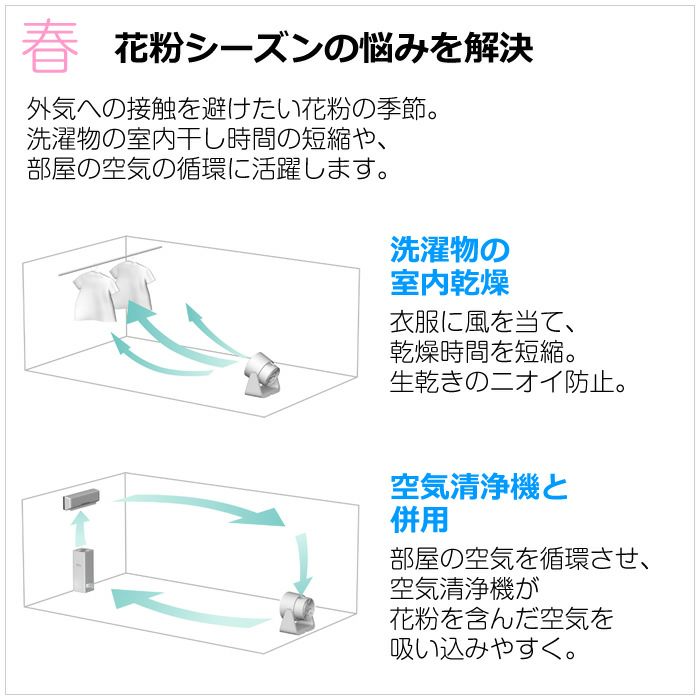 春　花粉シーズンの悩みを解決

外気への接触を避けたい花粉の季節。
洗濯物の室内干し時間の短縮や、
部屋の空気の循環に活躍します。

洗濯物の
室内乾燥

衣服に風を当て、
乾燥時間を短縮。
生乾きのニオイ防止。

空気清浄機と
併用

部屋の空気を循環させ、
空気清浄機が
花粉を含んだ空気を
吸い込みやすく。