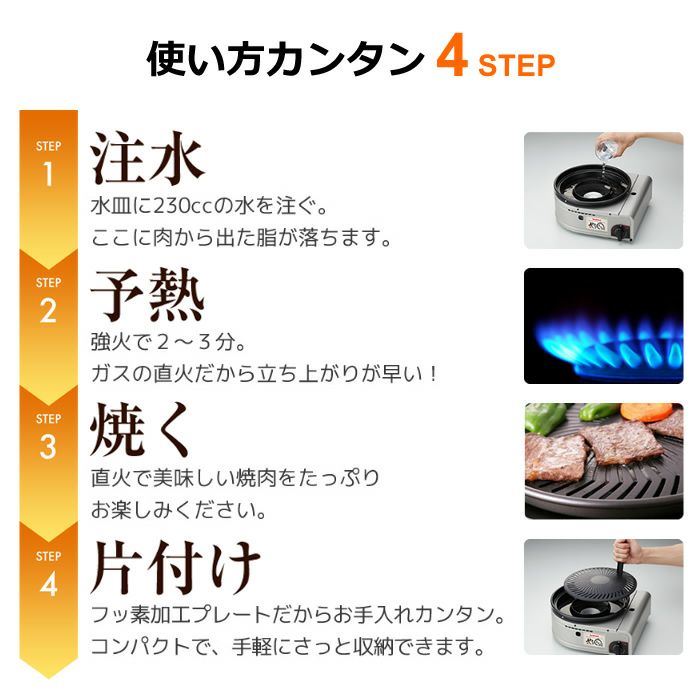 使い方カンタン 4 STEP

STEP 1
注水
水皿に230ccの水を注ぐ。
ここに肉から出た脂が落ちます。

STEP 2
予熱
強火で２～３分。
ガスの直火だから立ち上がりが早い！

STEP 3
焼く
直火で美味しい焼肉をたっぷり
お楽しみください。

STEP 4
片付け
フッ素加工プレートだからお手入れカンタン。
コンパクトで、手軽にさっと収納できます。