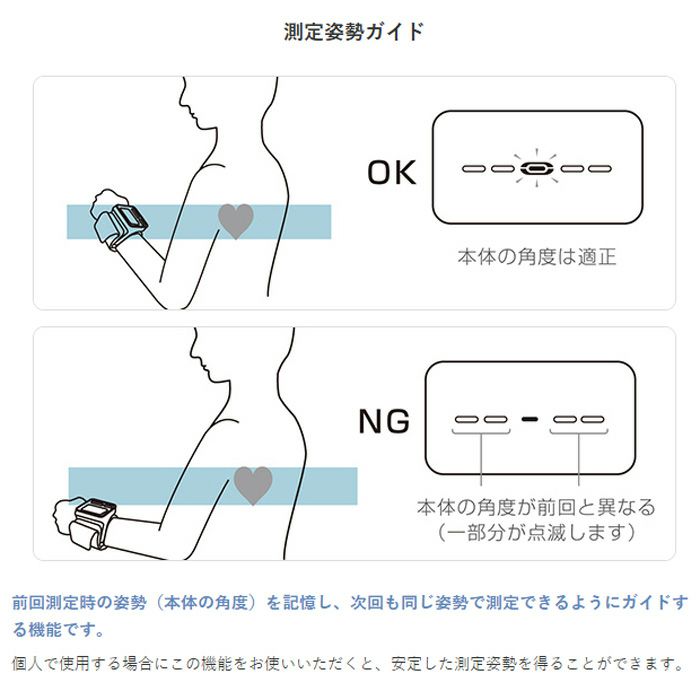 測定姿勢ガイド

OK

本体の角度は適正

NG

本体の角度が前回と異なる
（一部分が点滅します）

前回測定時の姿勢（本体の角度）を記憶し、次回も同じ姿勢で測定できるようにガイドする機能です。

個人で使用する場合にこの機能をお使いいただくと、安定した測定姿勢を得ることができます。