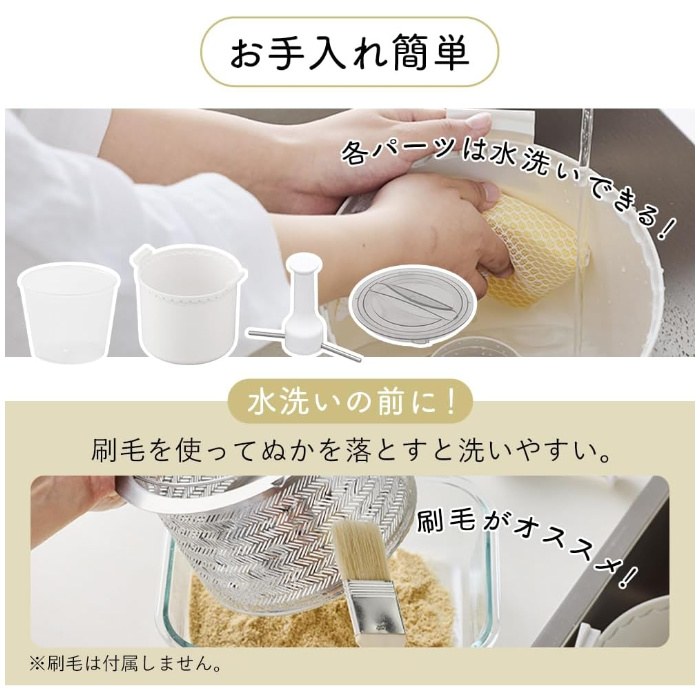 お手入れ簡単

各パーツは水洗いできる！

水洗いの前に！

刷毛を使ってぬかを落とすと洗いやすい。

刷毛がオススメ！

※刷毛は付属しません。