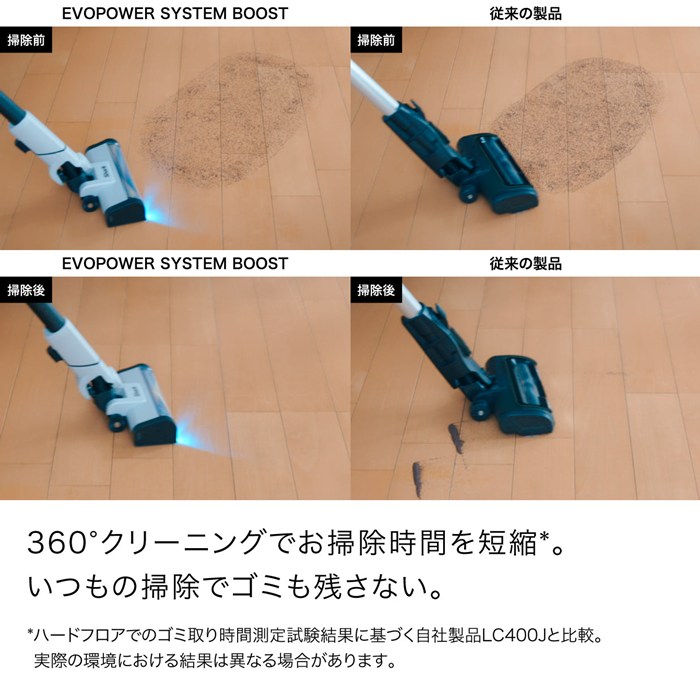 EVOPOWER SYSTEM BOOST

掃除前

従来の製品

掃除前

EVOPOWER SYSTEM BOOST

掃除後

従来の製品

掃除後

360°クリーニングでお掃除時間を短縮*。
いつもの掃除でゴミも残さない。

*ハードフロアでのゴミ取り時間測定試験結果に基づく自社製品LC400Jと比較。
実際の環境における結果は異なる場合があります。