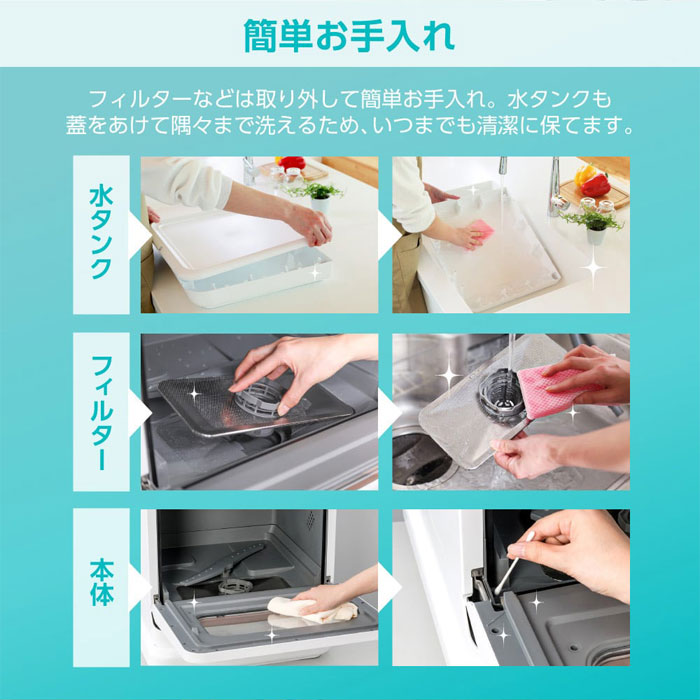 簡単お手入れ

フィルターなどは取り外して簡単お手入れ。水タンクも蓋をあけて隅々まで洗えるため、いつまでも清潔に保てます。

水タンク

フィルター

本体